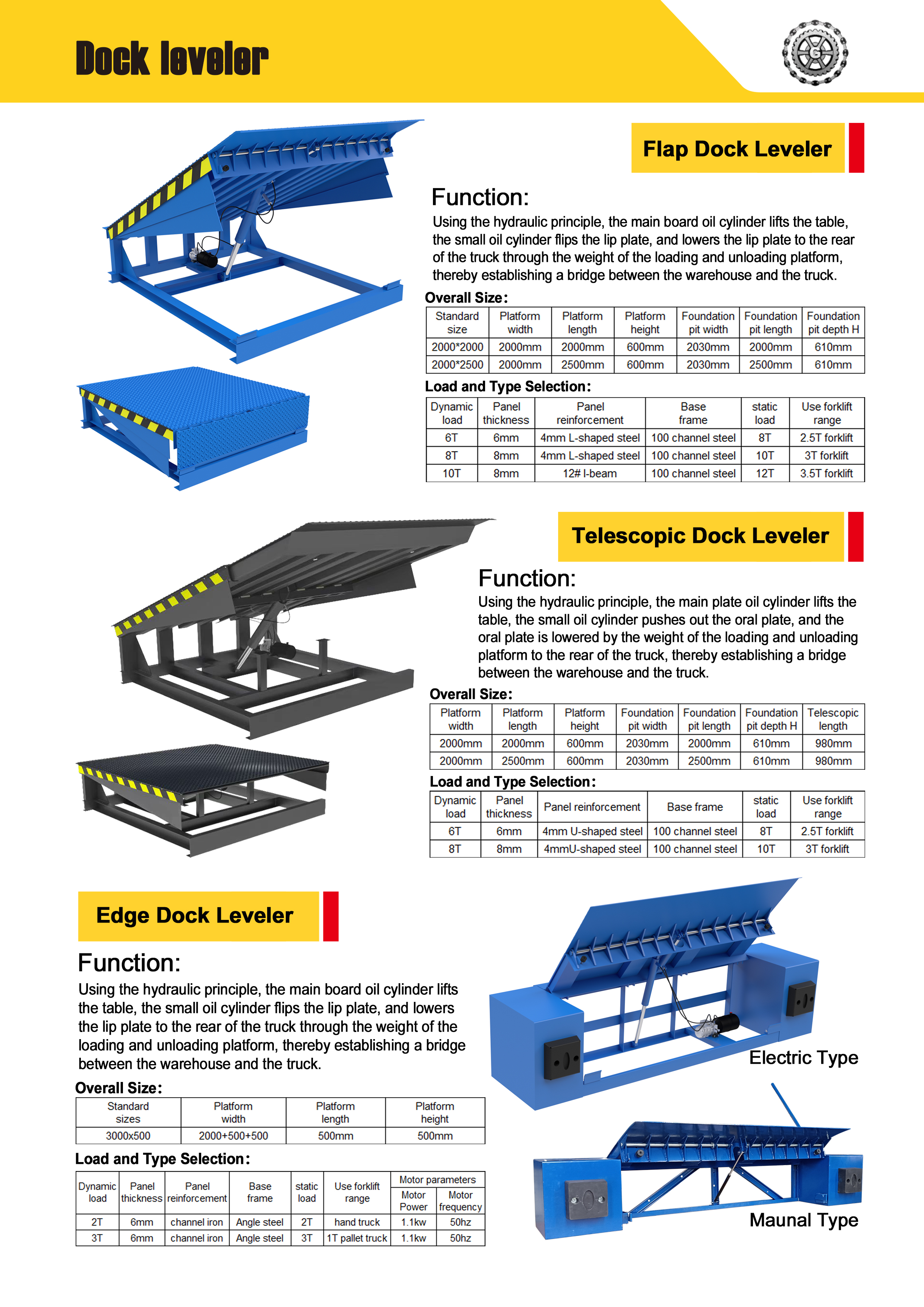 Dock leveler

Flap Dock Leveler

Function:

Using the hydraulic principle, the main board oil cylinder lifts the table, the small oil cylinder flips the lip plate, and lowers the lip plate to the rear of the truck through the weight of the loading and unloading platform, thereby establishing a bridge between the warehouse and the truck.

Overall Size:

| Standard size | Platform width | Platform length | Platform height | Foundation pit width | Foundation pit length | Foundation pit depth H |
|---|---|---|---|---|---|---|
| 2000*2000 | 2000mm | 2000mm | 600mm | 2030mm | 2000mm | 610mm |
| 2000*2500 | 2000mm | 2500mm | 600mm | 2030mm | 2500mm | 610mm |

Load and Type Selection:

| Dynamic load | Panel thickness | Panel reinforcement | Base frame | static load | Use forklift range |
|---|---|---|---|---|---|
| 6T | 6mm | 4mm L-shaped steel | 100 channel steel | 8T | 2.5T forklift |
| 8T | 8mm | 4mm L-shaped steel | 100 channel steel | 10T | 3T forklift |
| 10T | 8mm | 12# I-beam | 100 channel steel | 12T | 3.5T forklift |

Telescopic Dock Leveler

Function:

Using the hydraulic principle, the main plate oil cylinder lifts the table, the small oil cylinder pushes out the oral plate, and the oral plate is lowered by the weight of the loading and unloading platform to the rear of the truck, thereby establishing a bridge between the warehouse and the truck.

Overall Size:

| Platform width | Platform length | Platform height | Foundation pit width | Foundation pit length | Foundation pit depth H | Telescopic length |
|---|---|---|---|---|---|---|
| 2000mm | 2000mm | 600mm | 2030mm | 2000mm | 610mm | 980mm |
| 2000mm | 2500mm | 600mm | 2030mm | 2500mm | 610mm | 980mm |

Load and Type Selection:

| Dynamic load | Panel thickness | Panel reinforcement | Base frame | static load | Use forklift range |
|---|---|---|---|---|---|
| 6T | 6mm | 4mm U-shaped steel | 100 channel steel | 8T | 2.5T forklift |
| 8T | 8mm | 4mmU-shaped steel | 100 channel steel | 10T | 3T forklift |

Edge Dock Leveler

Function:

Using the hydraulic principle, the main board oil cylinder lifts the table, the small oil cylinder flips the lip plate, and lowers the lip plate to the rear of the truck through the weight of the loading and unloading platform, thereby establishing a bridge between the warehouse and the truck.

Overall Size:

| Standard sizes | Platform width | Platform length | Platform height |
|---|---|---|---|
| 3000x500 | 2000+500+500 | 500mm | 500mm |

Load and Type Selection:

| Dynamic load | Panel thickness | Panel reinforcement | Base frame | static load | Use forklift range | Motor parameters: Motor Power | Motor parameters: Motor frequency |
|---|---|---|---|---|---|---|---|
| 2T | 6mm | channel iron | Angle steel | 2T | hand truck | 1.1kw | 50hz |
| 3T | 6mm | channel iron | Angle steel | 3T | 1T pallet truck | 1.1kw | 50hz |

Electric Type

Maunal Type